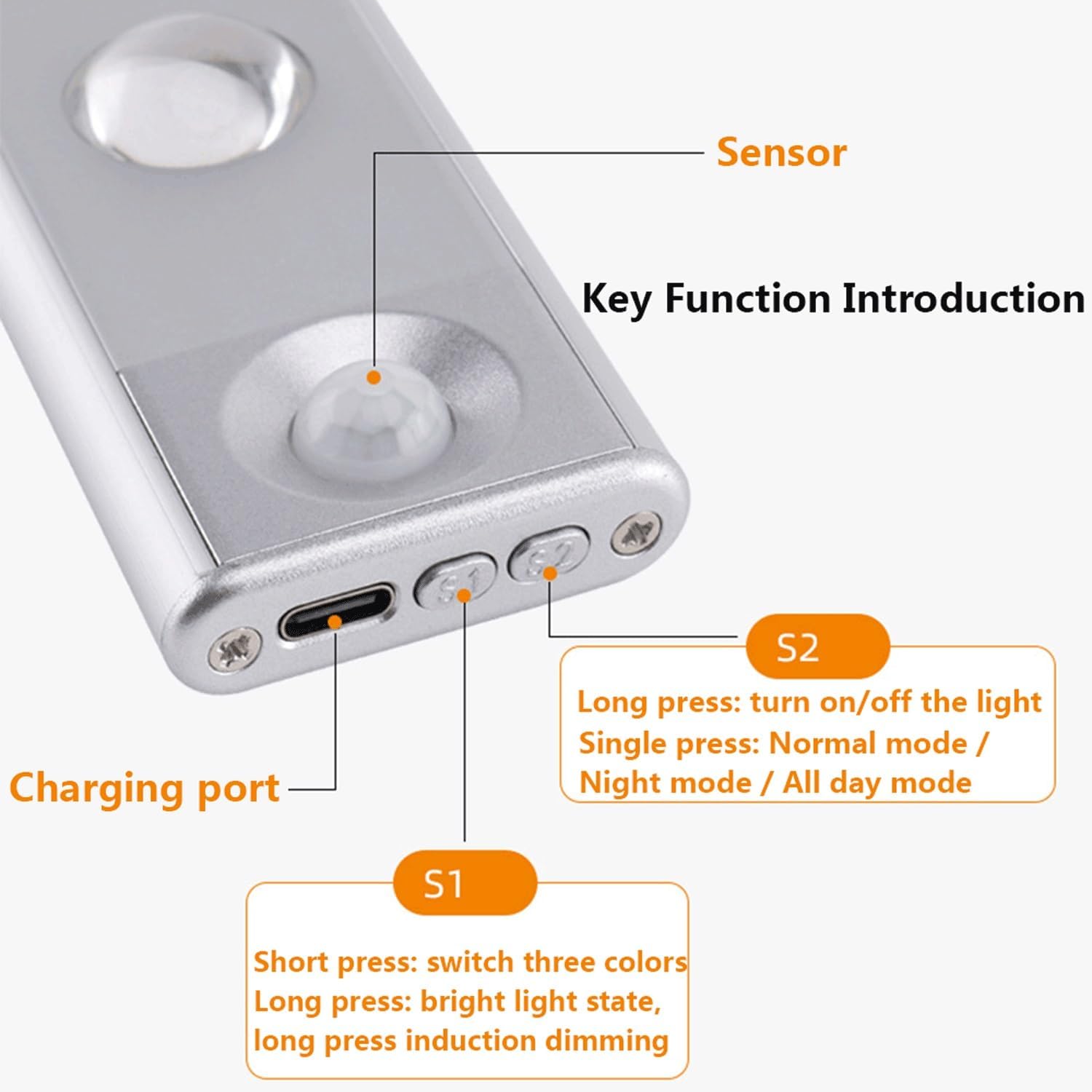 Sensor

Key Function Introduction

S1

S2

S2

Long press: turn on/off the light
Single press: Normal mode / Night mode / All day mode

Charging port

S1

Short press: switch three colors
Long press: bright light state, long press induction dimming